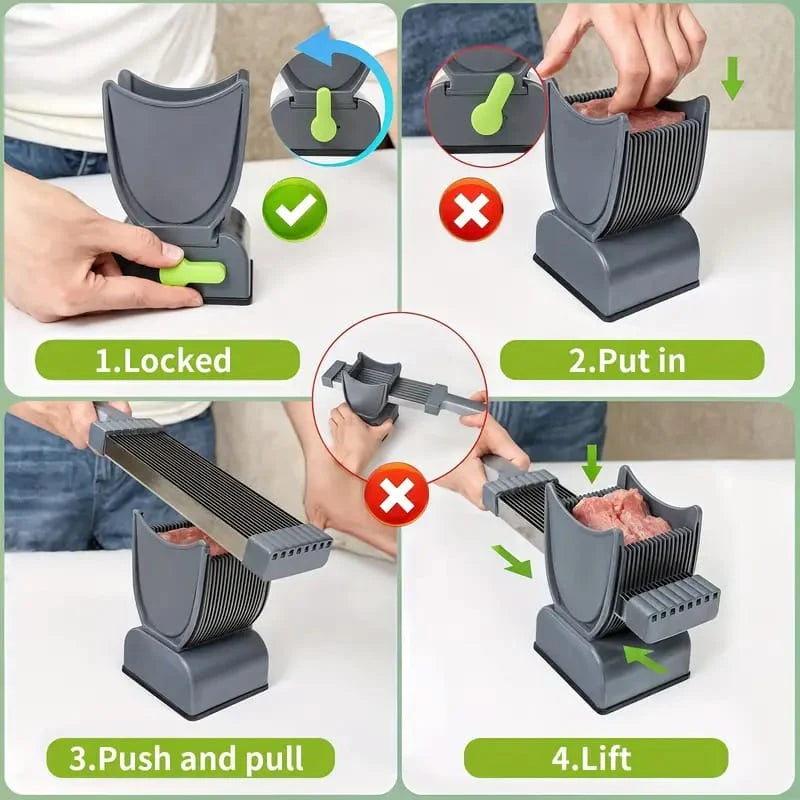 1.Locked

2.Put in

3.Push and pull

4.Lift